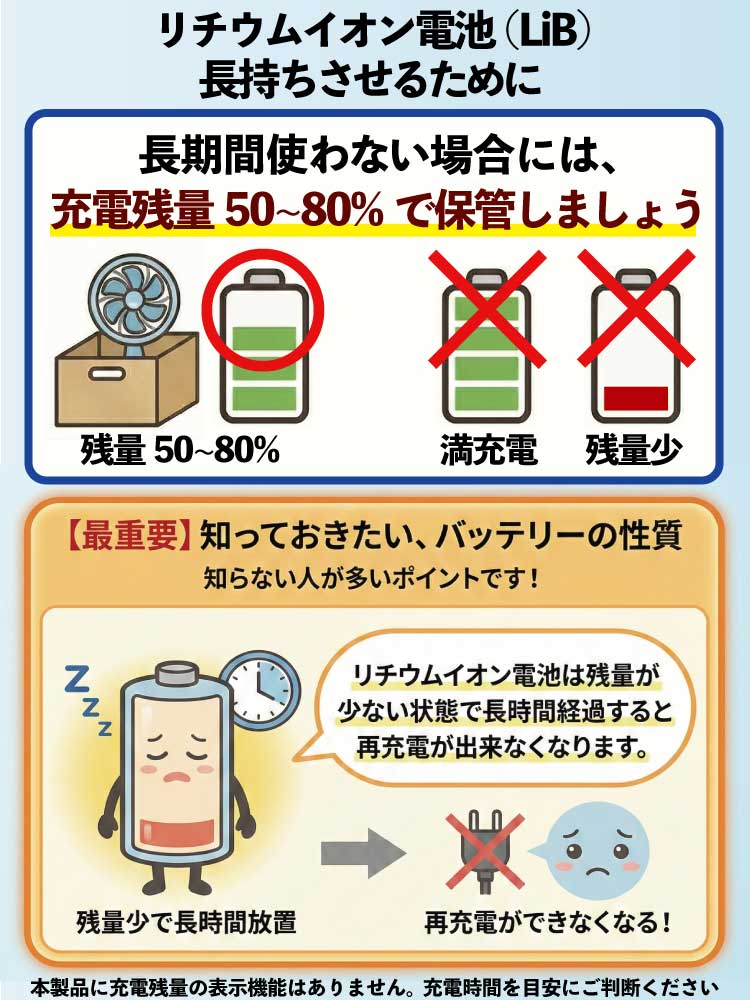 リチウムイオン電池（LiB）
長持ちさせるために

長期間使わない場合には、
充電残量 50~80% で保管しましょう

残量 50~80%
満充電
残量少

【最重要】知っておきたい、バッテリーの性質
知らない人が多いポイントです！

Z Z Z

リチウムイオン電池は残量が少ない状態で長時間経過すると再充電が出来なくなります。

残量少で長時間放置
再充電ができなくなる！

本製品に充電残量の表示機能はありません。充電時間を目安にご判断ください